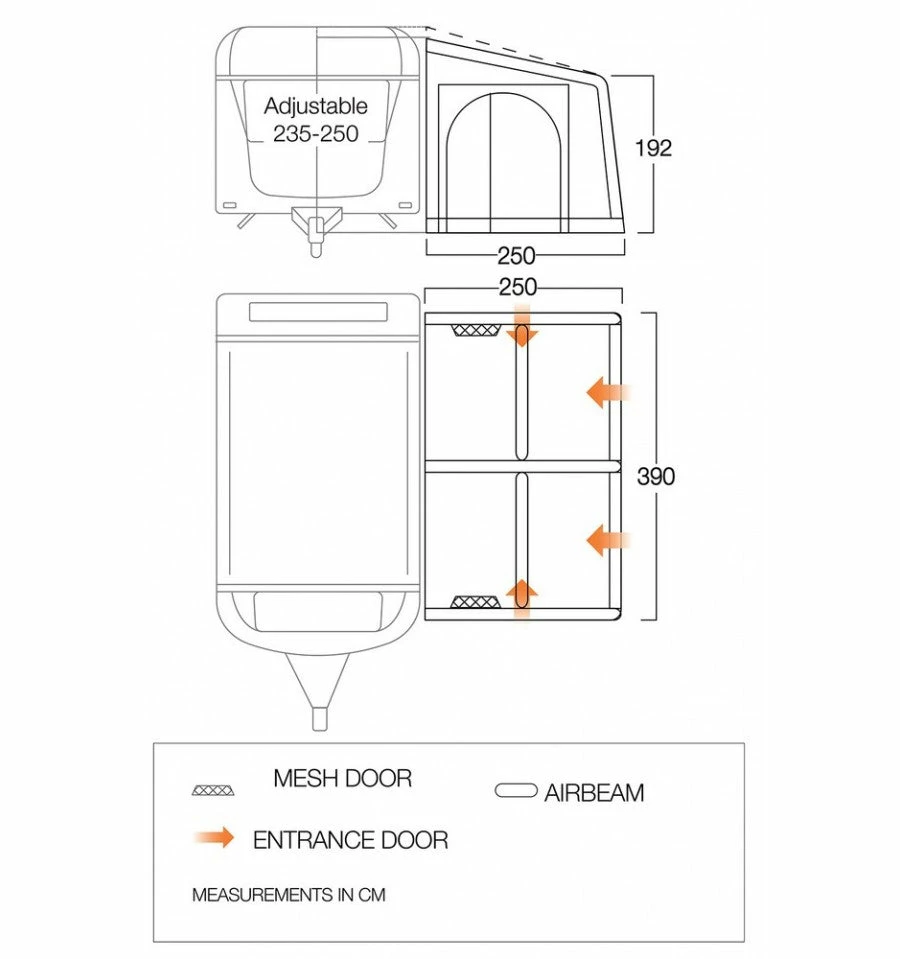 Adjustable
235-250

192

250

250

390

MESH DOOR

AIRBEAM

ENTRANCE DOOR

MEASUREMENTS IN CM